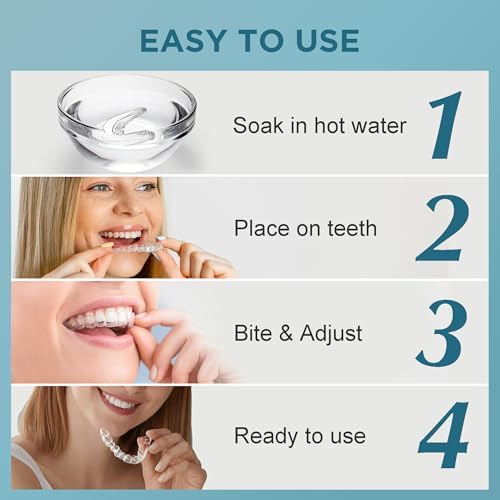 EASY TO USE

Soak in hot water 1

Place on teeth 2

Bite & Adjust 3

Ready to use 4