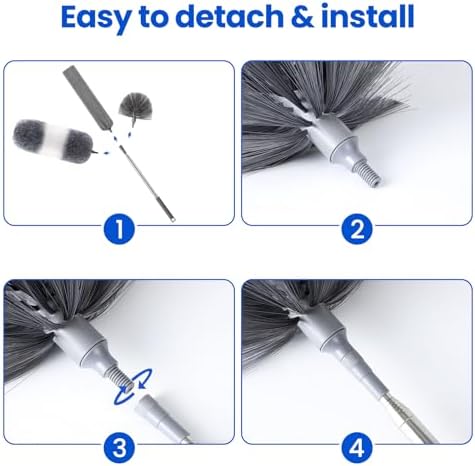 Easy to detach & install

1

2

3

4