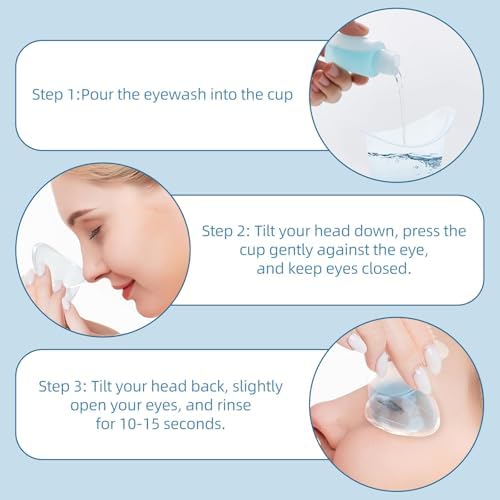 Step 1:Pour the eyewash into the cup

Step 2: Tilt your head down, press the cup gently against the eye, and keep eyes closed.

Step 3: Tilt your head back, slightly open your eyes, and rinse for 10-15 seconds.