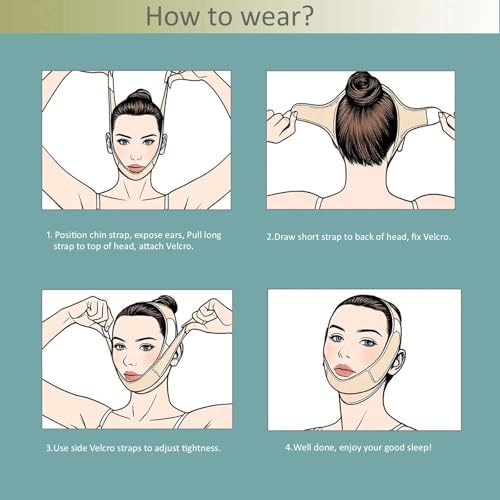 How to wear?

1. Position chin strap, expose ears, Pull long strap to top of head, attach Velcro.

2.Draw short strap to back of head, fix Velcro.

3.Use side Velcro straps to adjust tightness.

4.Well done, enjoy your good sleep!