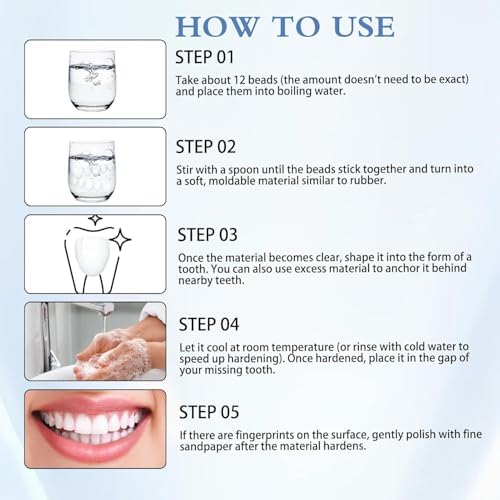 HOW TO USE

STEP 01

Take about 12 beads (the amount doesn't need to be exact) and place them into boiling water.

STEP 02

Stir with a spoon until the beads stick together and turn into a soft, moldable material similar to rubber.

STEP 03

Once the material becomes clear, shape it into the form of a tooth. You can also use excess material to anchor it behind nearby teeth.

STEP 04

Let it cool at room temperature (or rinse with cold water to speed up hardening). Once hardened, place it in the gap of your missing tooth.

STEP 05

If there are fingerprints on the surface, gently polish with fine sandpaper after the material hardens.