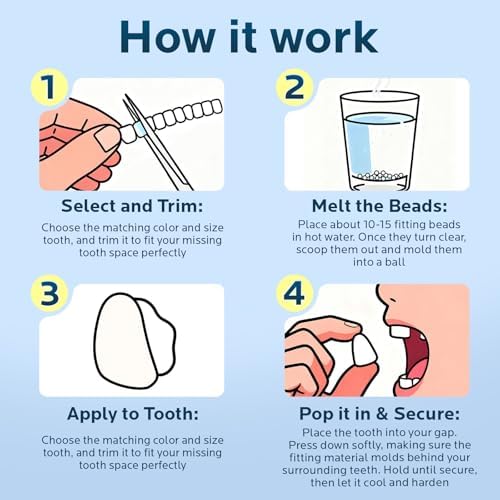 How it work

1

Select and Trim:

Choose the matching color and size tooth, and trim it to fit your missing tooth space perfectly

2

Melt the Beads:

Place about 10-15 fitting beads in hot water. Once they turn clear, scoop them out and mold them into a ball

3

Apply to Tooth:

Choose the matching color and size tooth, and trim it to fit your missing tooth space perfectly

4

Pop it in & Secure:

Place the tooth into your gap. Press down softly, making sure the fitting material molds behind your surrounding teeth. Hold until secure, then let it cool and harden