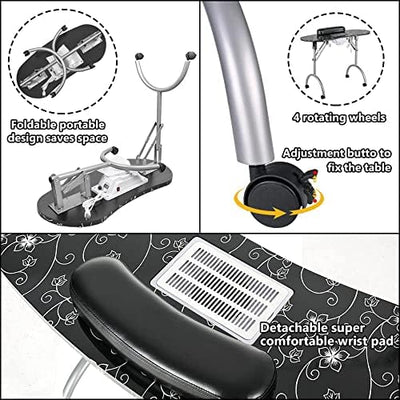 Foldable portable design saves space

4 rotating wheels

Adjustment butto to fix the table

Detachable super comfortable wrist pad