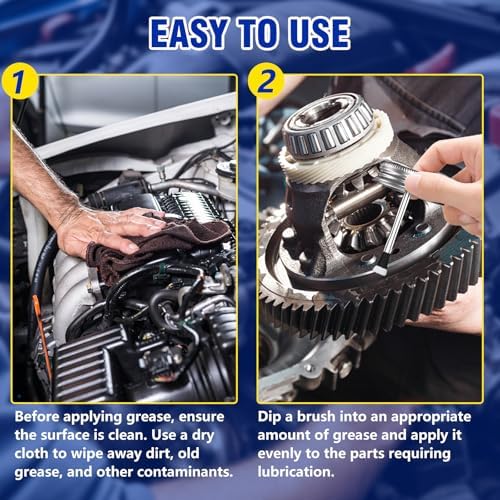 EASY TO USE

1

Before applying grease, ensure the surface is clean. Use a dry cloth to wipe away dirt, old grease, and other contaminants.

2

Dip a brush into an appropriate amount of grease and apply it evenly to the parts requiring lubrication.