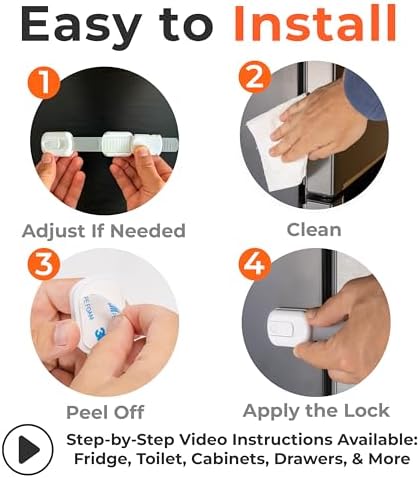 Easy to Install

1

Adjust If Needed

2

Clean

3

PE FOAM

3

Peel Off

4

Apply the Lock

Step-by-Step Video Instructions Available: Fridge, Toilet, Cabinets, Drawers, & More