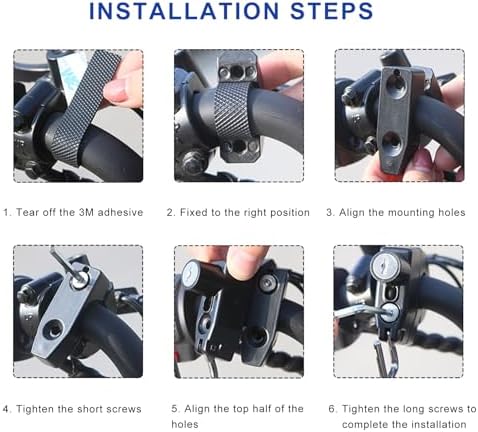 INSTALLATION STEPS

1. Tear off the 3M adhesive

2. Fixed to the right position

3. Align the mounting holes

4. Tighten the short screws

5. Align the top half of the holes

6. Tighten the long screws to complete the installation