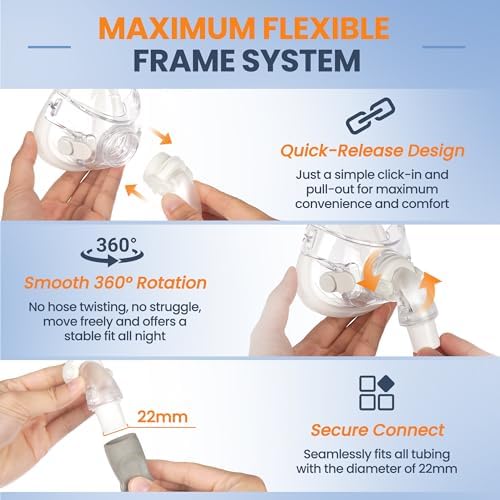 MAXIMUM FLEXIBLE
FRAME SYSTEM

Quick-Release Design

Just a simple click-in and pull-out for maximum convenience and comfort

360°

Smooth 360º Rotation

No hose twisting, no struggle, move freely and offers a stable fit all night

22mm

Secure Connect

Seamlessly fits all tubing with the diameter of 22mm