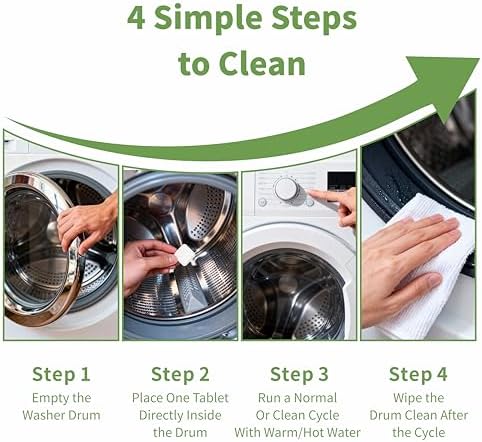 4 Simple Steps
to Clean

Step 1
Empty the
Washer Drum

Step 2
Place One Tablet
Directly Inside
the Drum

Step 3
Run a Normal
Or Clean Cycle
With Warm/Hot Water

Step 4
Wipe the
Drum Clean After
the Cycle