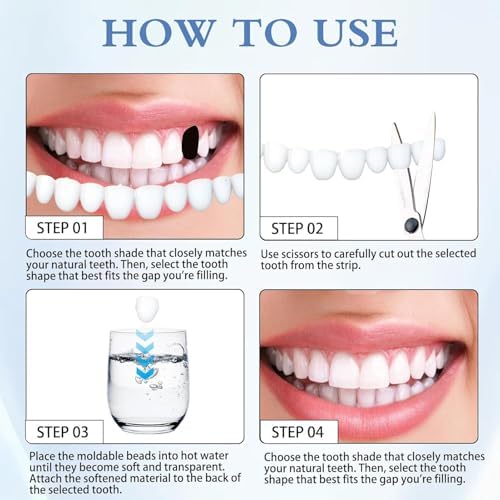 HOW TO USE

STEP 01

Choose the tooth shade that closely matches your natural teeth. Then, select the tooth shape that best fits the gap you're filling.

STEP 02

Use scissors to carefully cut out the selected tooth from the strip.

STEP 03

Place the moldable beads into hot water until they become soft and transparent. Attach the softened material to the back of the selected tooth.

STEP 04

Choose the tooth shade that closely matches your natural teeth. Then, select the tooth shape that best fits the gap you're filling.