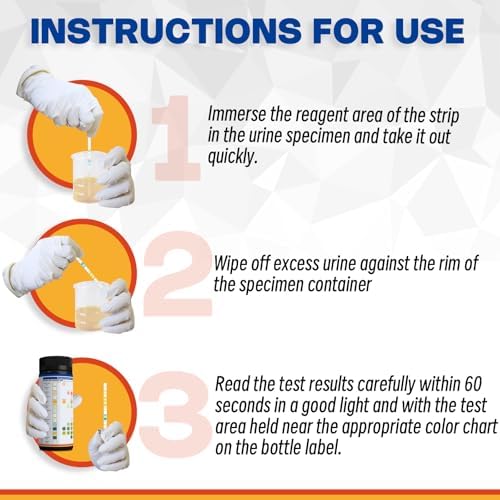 INSTRUCTIONS FOR USE

1

Immerse the reagent area of the strip in the urine specimen and take it out quickly.

2

Wipe off excess urine against the rim of the specimen container

3

Read the test results carefully within 60 seconds in a good light and with the test area held near the appropriate color chart on the bottle label.