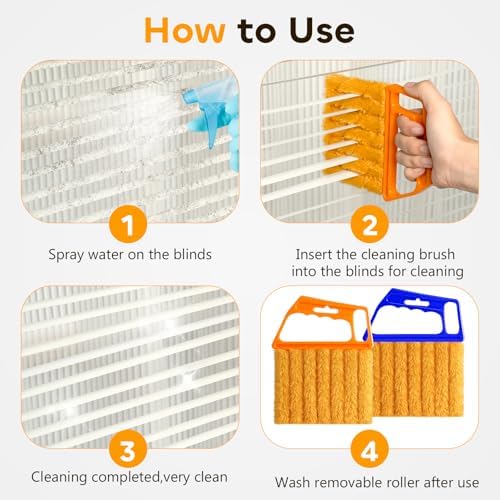 How to Use

1

Spray water on the blinds

2

Insert the cleaning brush into the blinds for cleaning

3

Cleaning completed,very clean

4

Wash removable roller after use