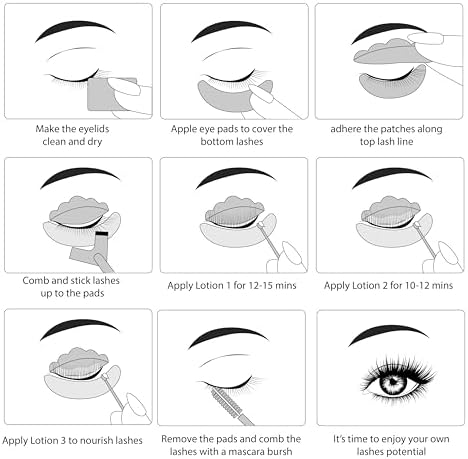 Make the eyelids clean and dry

Apple eye pads to cover the bottom lashes

adhere the patches along top lash line

Comb and stick lashes up to the pads

Apply Lotion 1 for 12-15 mins

Apply Lotion 2 for 10-12 mins

Apply Lotion 3 to nourish lashes

Remove the pads and comb the lashes with a mascara bursh

It's time to enjoy your own lashes potential