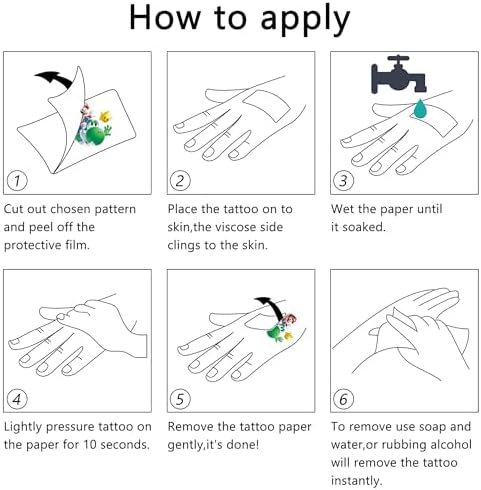 How to apply

1

Cut out chosen pattern and peel off the protective film.

2

Place the tattoo on to skin,the viscose side clings to the skin.

3

Wet the paper until it soaked.

4

Lightly pressure tattoo on the paper for 10 seconds.

5

Remove the tattoo paper gently,it's done!

6

To remove use soap and water,or rubbing alcohol will remove the tattoo instantly.