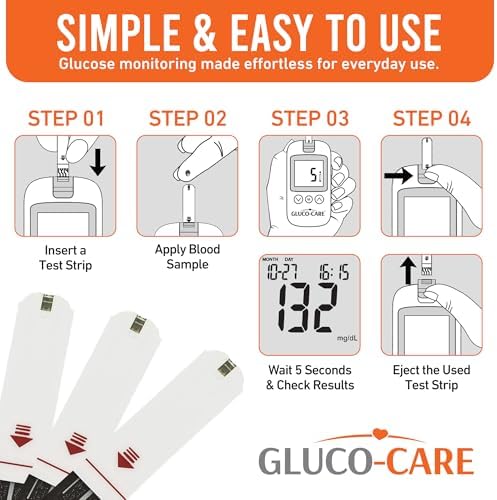 SIMPLE & EASY TO USE
Glucose monitoring made effortless for everyday use.

STEP 01

Insert a Test Strip

STEP 02

Apply Blood Sample

STEP 03

5

GLUCO-CARE

MONTH DAY
10-27 16:15
132
mg/dL

Wait 5 Seconds & Check Results

STEP 04

Eject the Used Test Strip

GLUCO-CARE