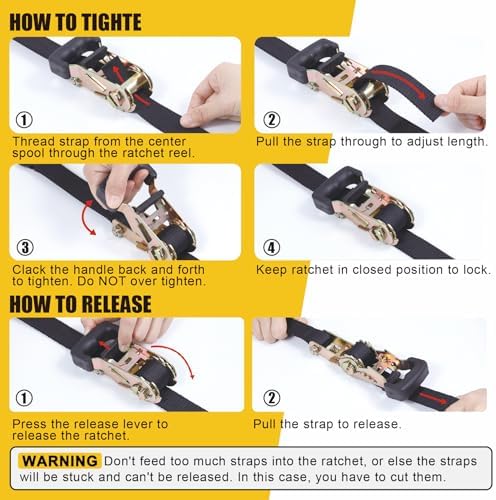 HOW TO TIGHTE

①

Thread strap from the center spool through the ratchet reel.

②

Pull the strap through to adjust length.

③

Clack the handle back and forth to tighten. Do NOT over tighten.

④

Keep ratchet in closed position to lock.

HOW TO RELEASE

①

Press the release lever to release the ratchet.

②

Pull the strap to release.

WARNING Don't feed too much straps into the ratchet, or else the straps will be stuck and can't be released. In this case, you have to cut them.