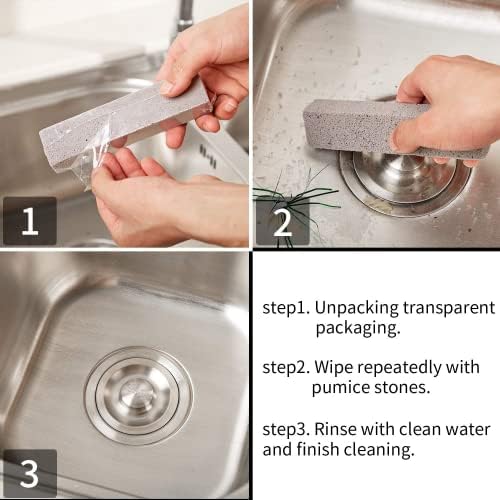 1

2

3

step1. Unpacking transparent packaging.

step2. Wipe repeatedly with pumice stones.

step3. Rinse with clean water and finish cleaning.