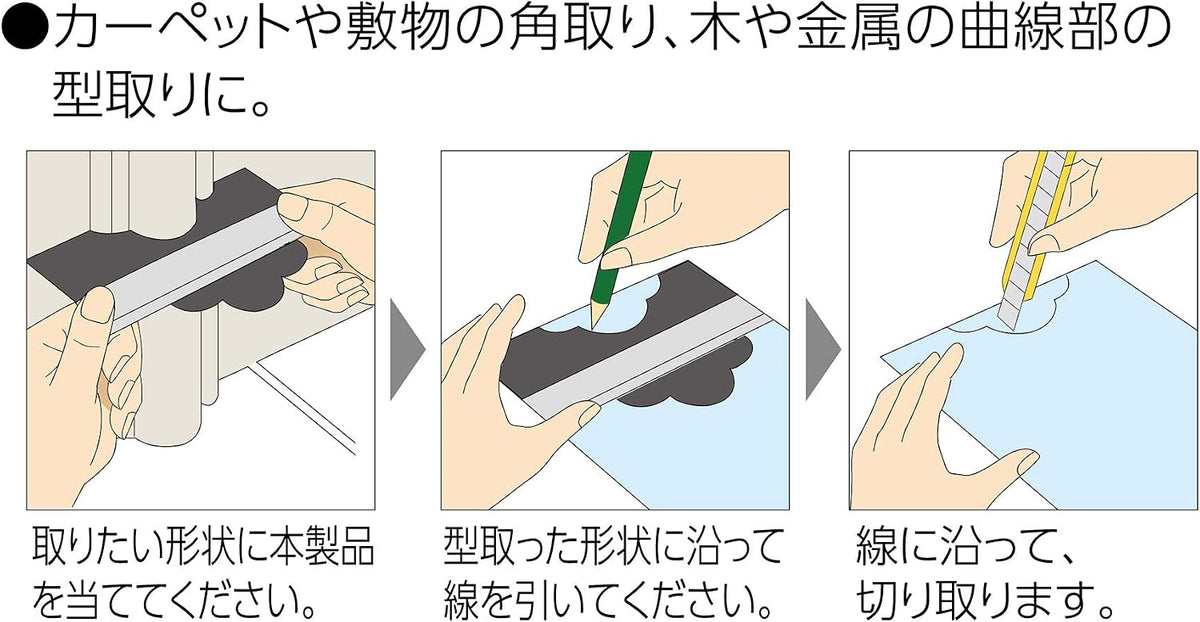 ●カーペットや敷物の角取り、木や金属の曲線部の型取りに。

取りたい形状に本製品を当ててください。

型取った形状に沿って線を引いてください。

線に沿って、切り取ります。