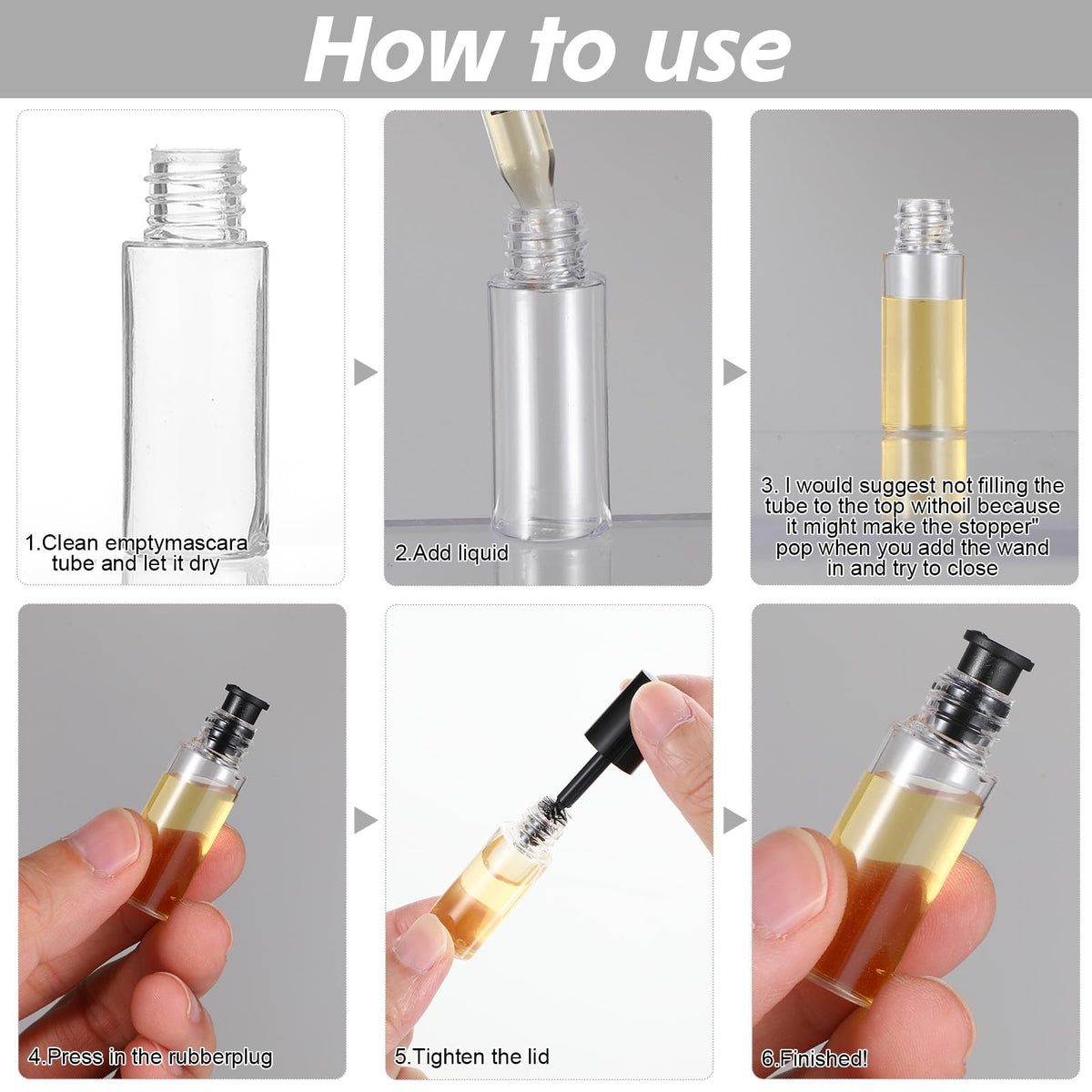 How to use

1.Clean emptymascara tube and let it dry

2.Add liquid

3. I would suggest not filling the tube to the top withoil because it might make the stopper" pop when you add the wand in and try to close

4.Press in the rubberplug

5.Tighten the lid

6.Finished!