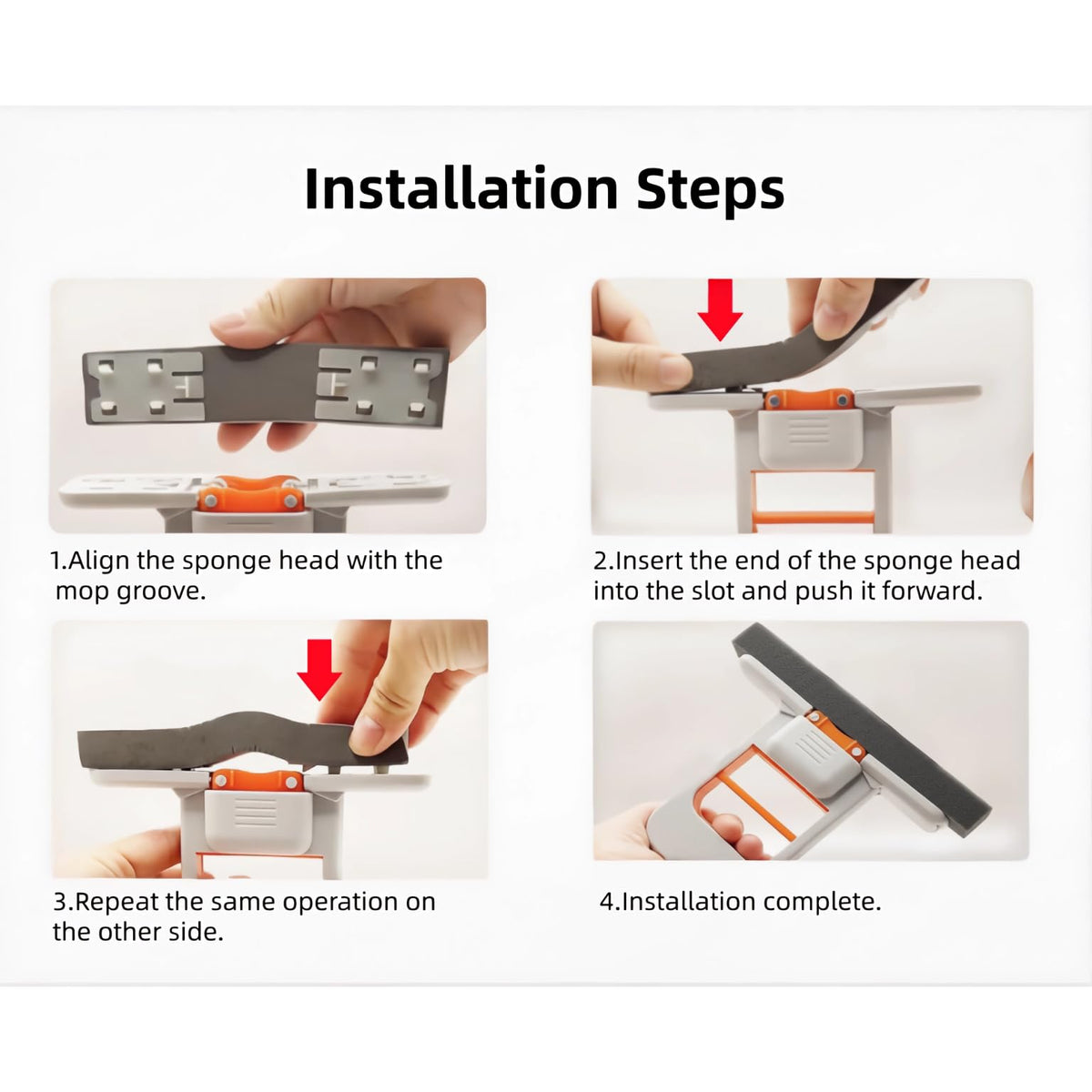 Installation Steps

1.Align the sponge head with the mop groove.

2.Insert the end of the sponge head into the slot and push it forward.

3.Repeat the same operation on the other side.

4.Installation complete.